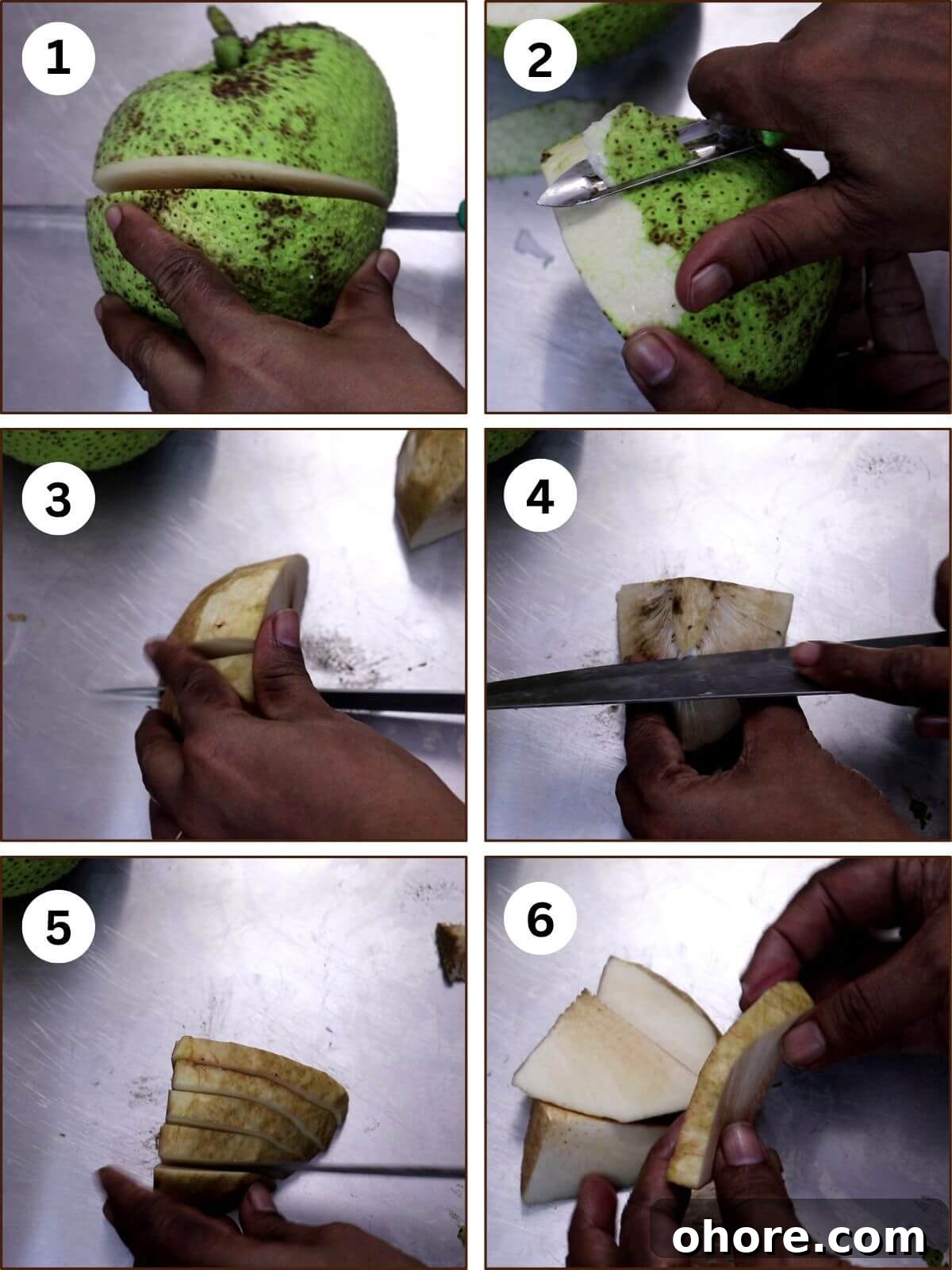 1

2

3

4

5

6

ohore.com